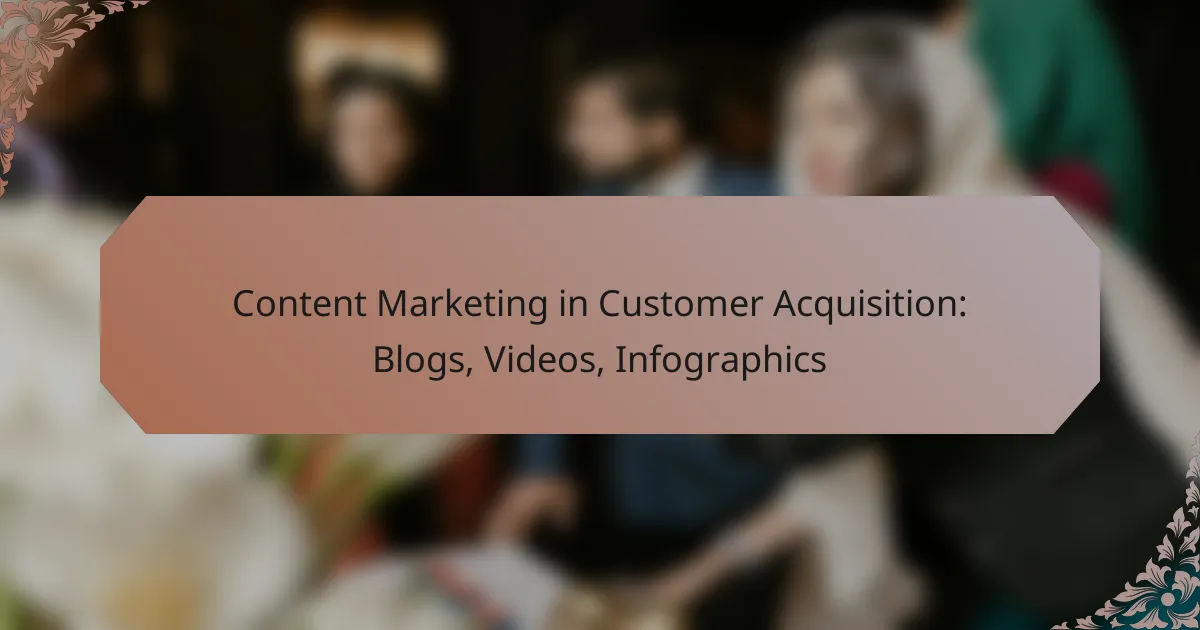 Content Marketing in Customer Acquisition: Blogs, Videos, Infographics